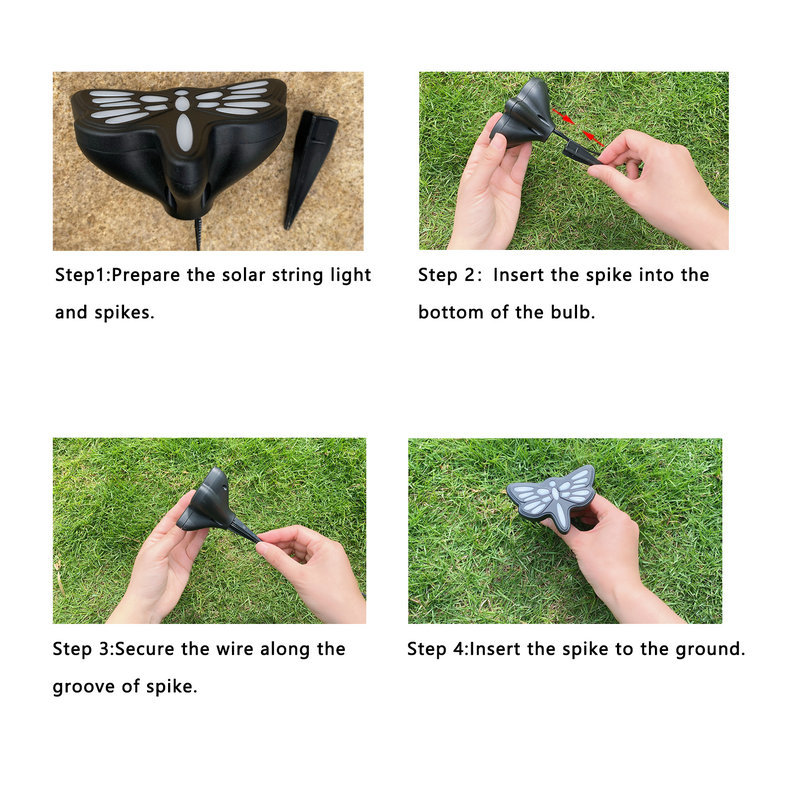 Step1:Prepare the solar string light and spikes.

Step 2: Insert the spike into the bottom of the bulb.

Step 3:Secure the wire along the groove of spike.

Step 4:Insert the spike to the ground.